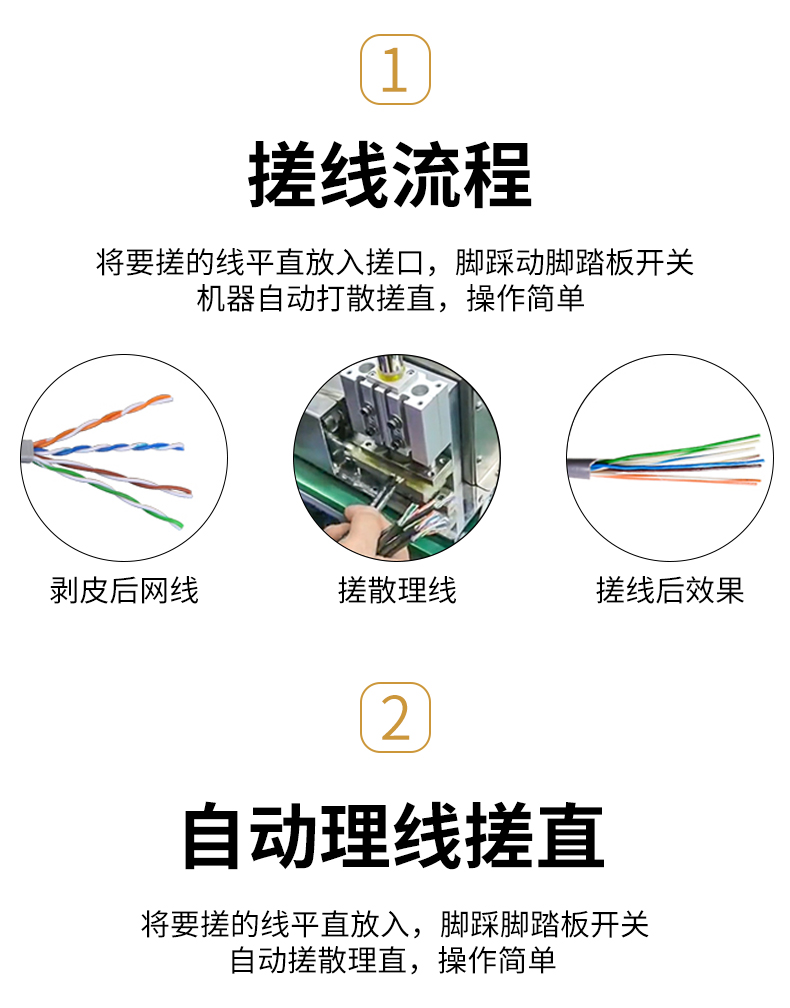 1

搓线流程

将要搓的线平直放入搓口，脚踩动脚踏板开关
机器自动打散搓直，操作简单

剥皮后网线

搓散理线

搓线后效果

2

自动理线搓直

将要搓的线平直放入，脚踩脚踏板开关
自动搓散理直，操作简单